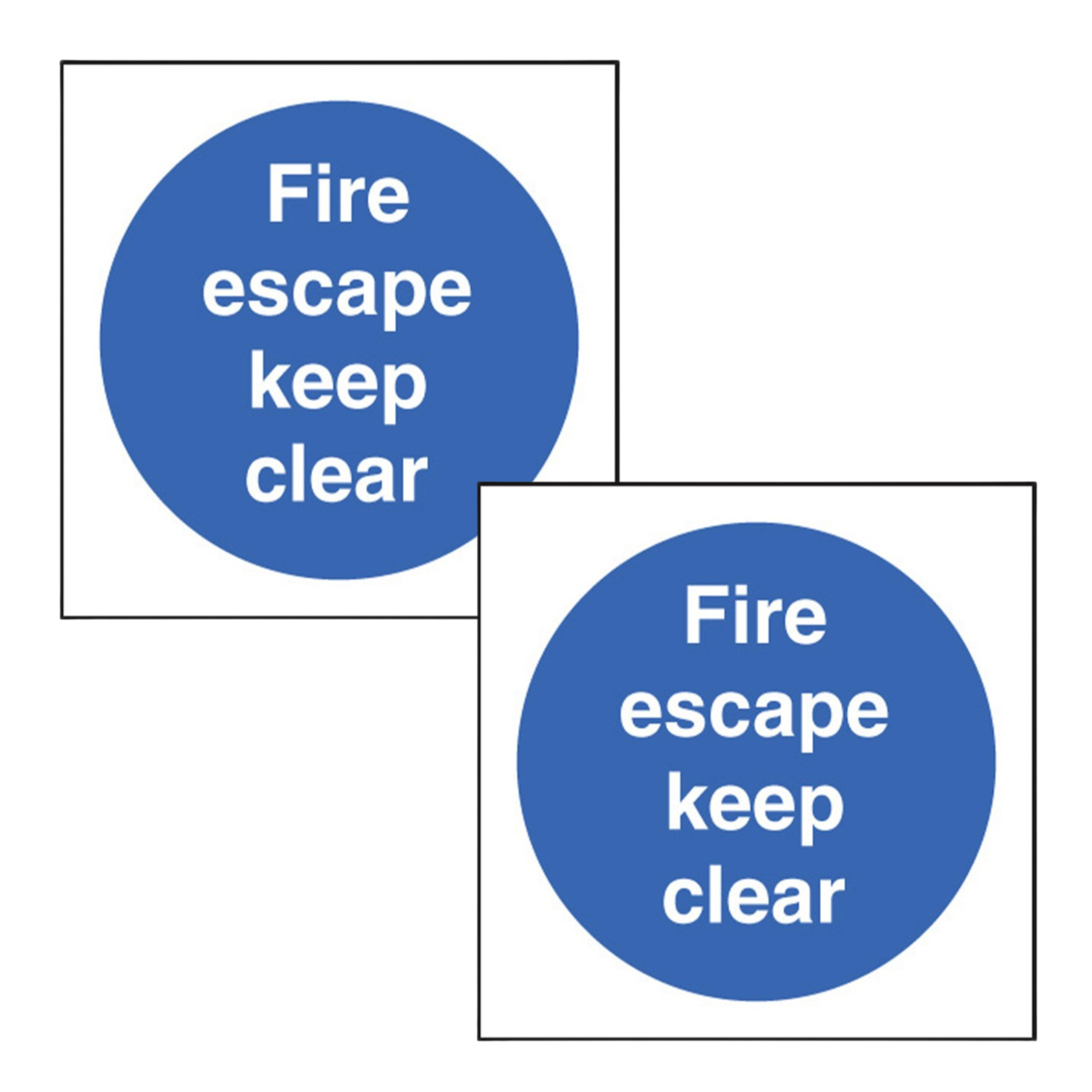 Fire
escape
keep
clear

Fire
escape
keep
clear